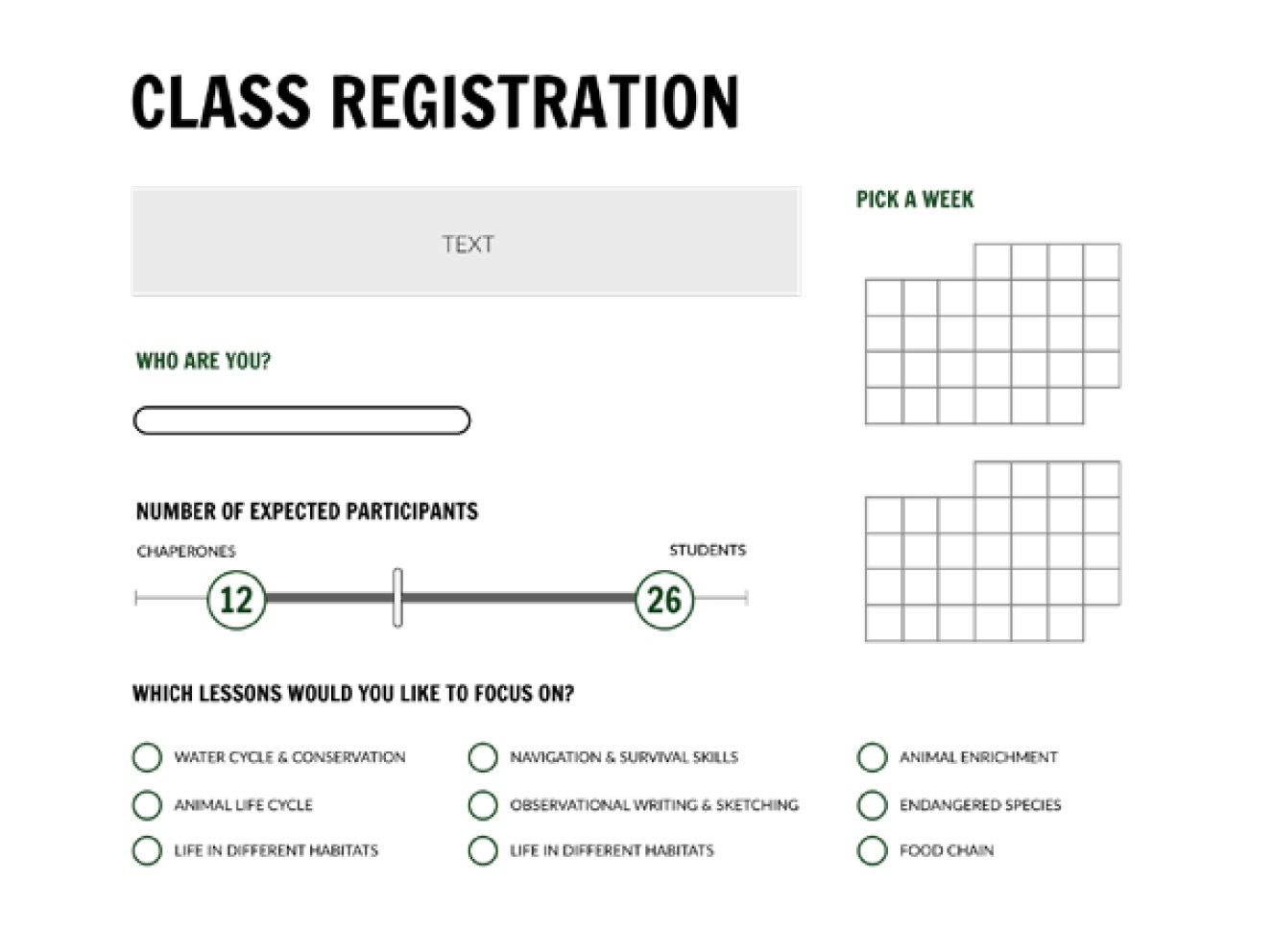 CLASS REGISTRATION

TEXT

PICK A WEEK

WHO ARE YOU?

NUMBER OF EXPECTED PARTICIPANTS

CHAPERONES

STUDENTS

12

26

WHICH LESSONS WOULD YOU LIKE TO FOCUS ON?

WATER CYCLE & CONSERVATION

ANIMAL LIFE CYCLE

LIFE IN DIFFERENT HABITATS

NAVIGATION & SURVIVAL SKILLS

OBSERVATIONAL WRITING & SKETCHING

LIFE IN DIFFERENT HABITATS

ANIMAL ENRICHMENT

ENDANGERED SPECIES

FOOD CHAIN